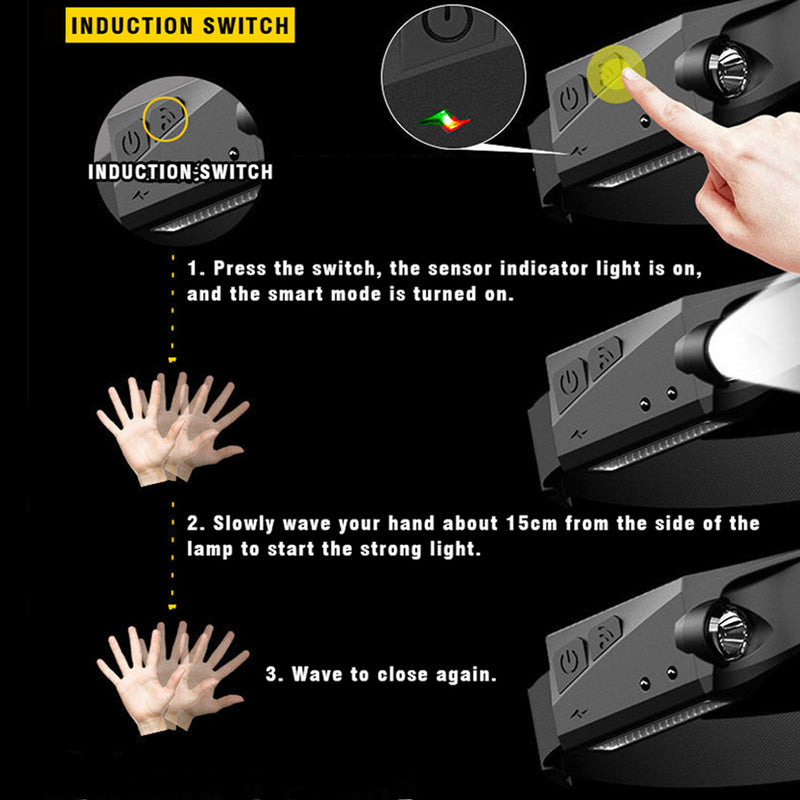 INDUCTION SWITCH

INDUCTION SWITCH

1. Press the switch, the sensor indicator light is on, and the smart mode is turned on.

2. Slowly wave your hand about 15cm from the side of the lamp to start the strong light.

3. Wave to close again.