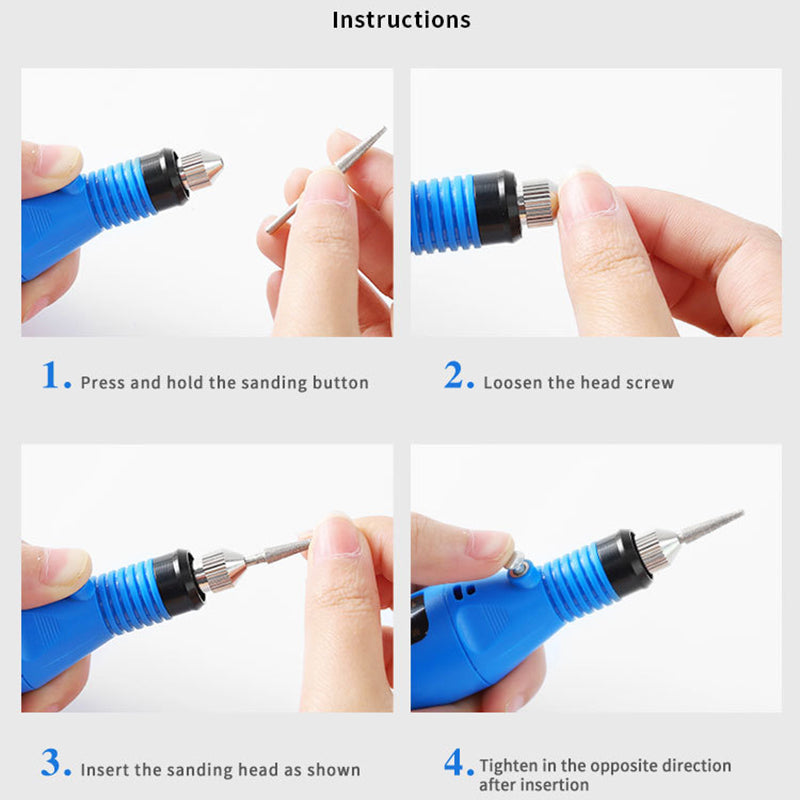 Instructions

1. Press and hold the sanding button

2. Loosen the head screw

3. Insert the sanding head as shown

4. Tighten in the opposite direction after insertion